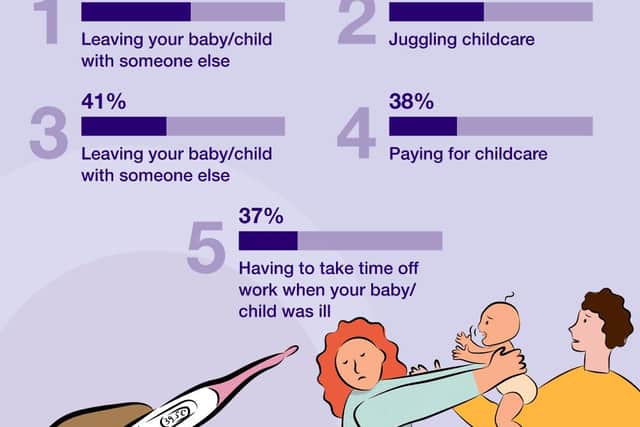 1
Leaving your baby/child with someone else

2
Juggling childcare

3
41%
Leaving your baby/child with someone else

4
38%
Paying for childcare

5
37%
Having to take time off work when your baby/child was ill

39.5°