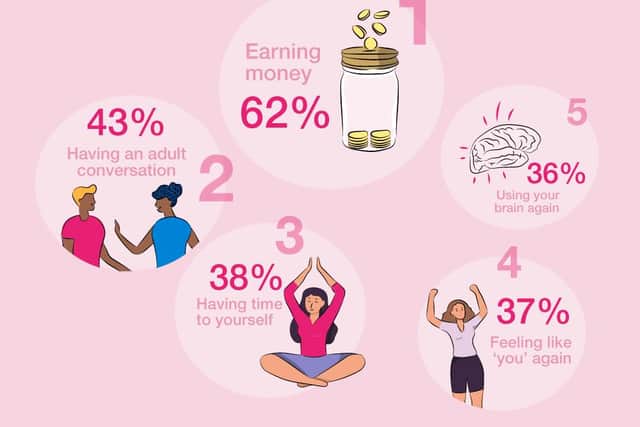 1
Earning money
62%

43%
Having an adult conversation
2

5
36%
Using your brain again

3
38%
Having time to yourself

4
37%
Feeling like 'you' again