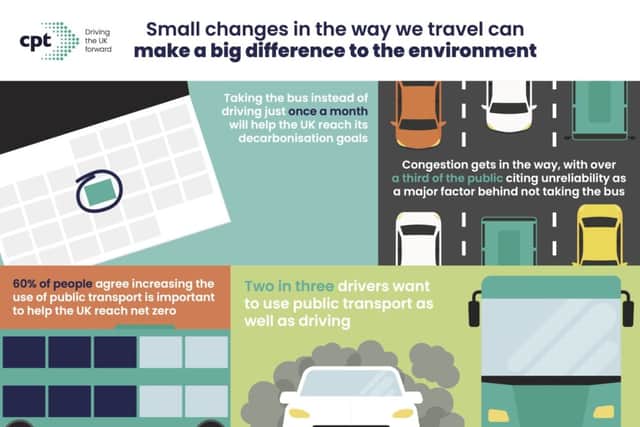 cpt Driving the UK forward

Small changes in the way we travel can make a big difference to the environment

Taking the bus instead of driving just once a month will help the UK reach its decarbonisation goals

Congestion gets in the way, with over a third of the public citing unreliability as a major factor behind not taking the bus

60% of people agree increasing the use of public transport is important to help the UK reach net zero

Two in three drivers want to use public transport as well as driving